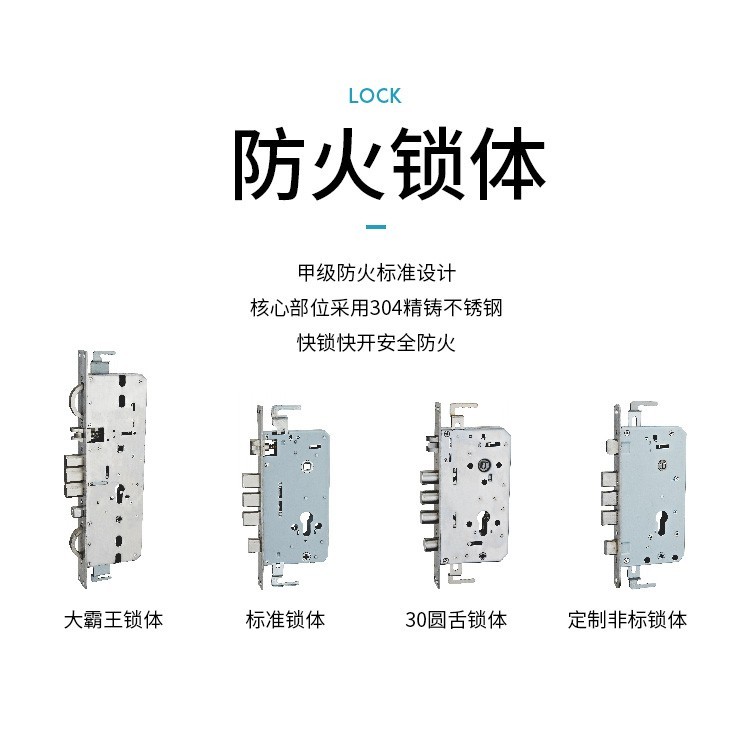 LOCK

防火锁体

甲级防火标准设计
核心部位采用304精铸不锈钢
快锁快开安全防火

大霸王锁体

标准锁体

30圆舌锁体

定制非标锁体